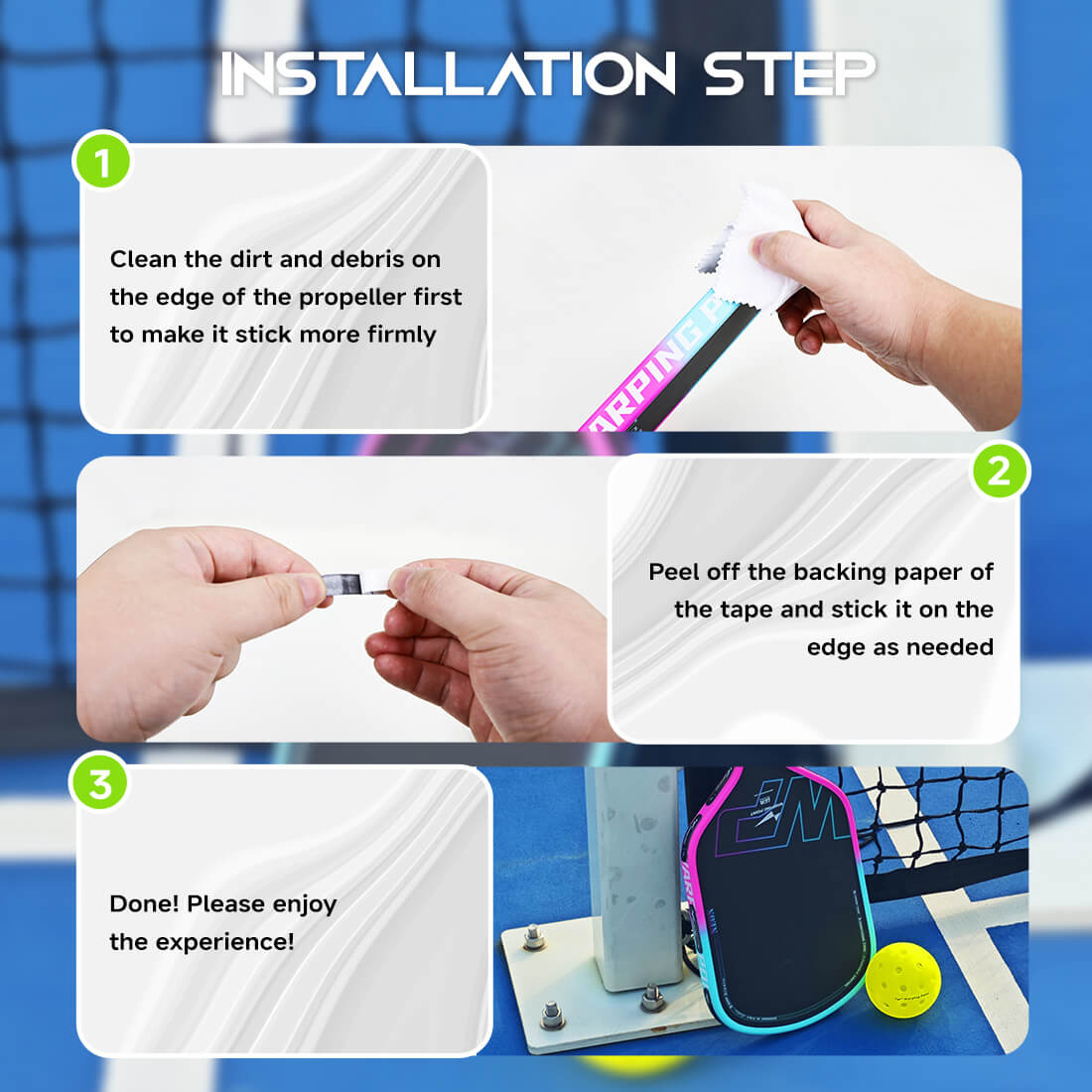 INSTALLATION STEP

1

Clean the dirt and debris on the edge of the propeller first to make it stick more firmly

ARPING P

2

Peel off the backing paper of the tape and stick it on the edge as needed

3

Done! Please enjoy the experience!